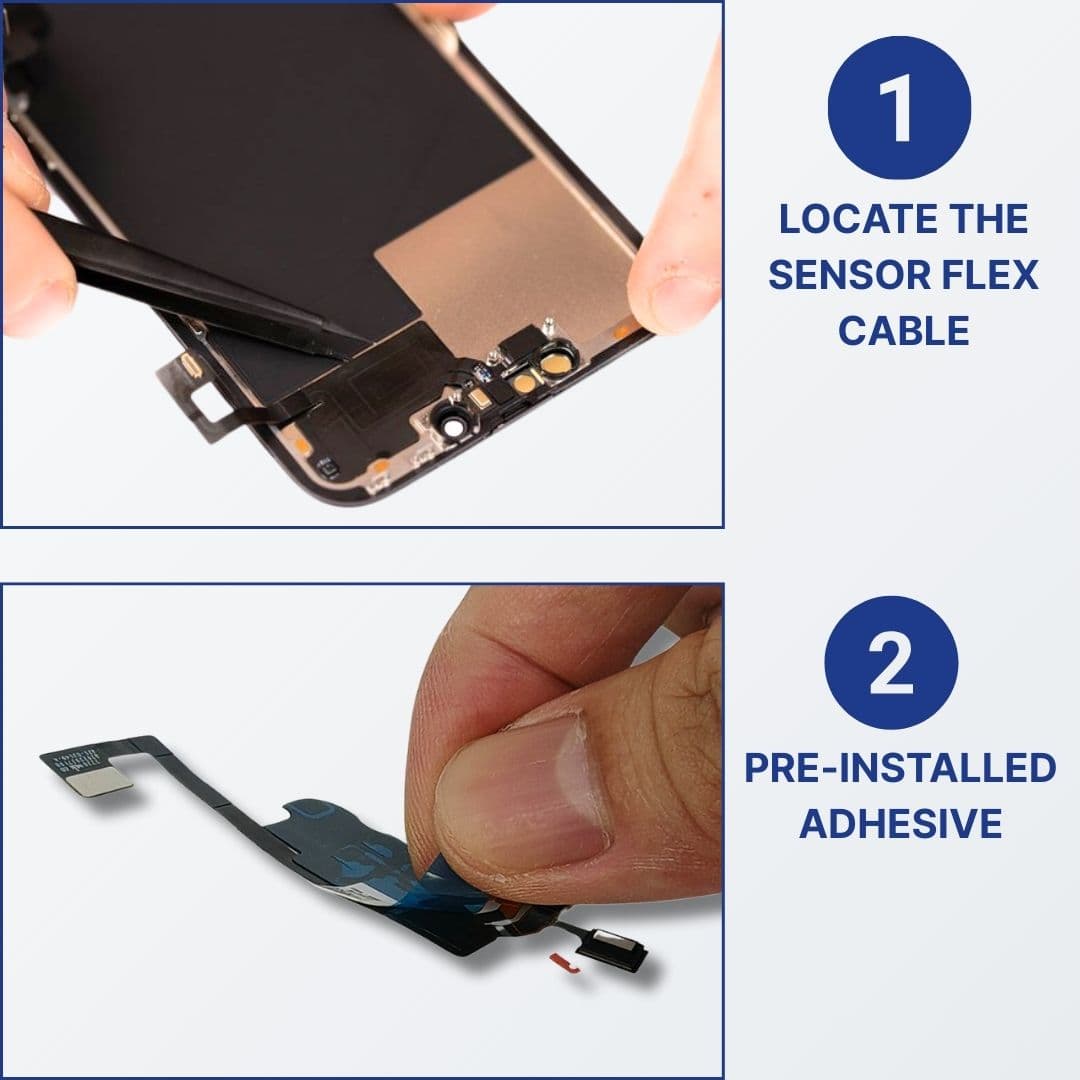 1

LOCATE THE SENSOR FLEX CABLE

2

PRE-INSTALLED ADHESIVE